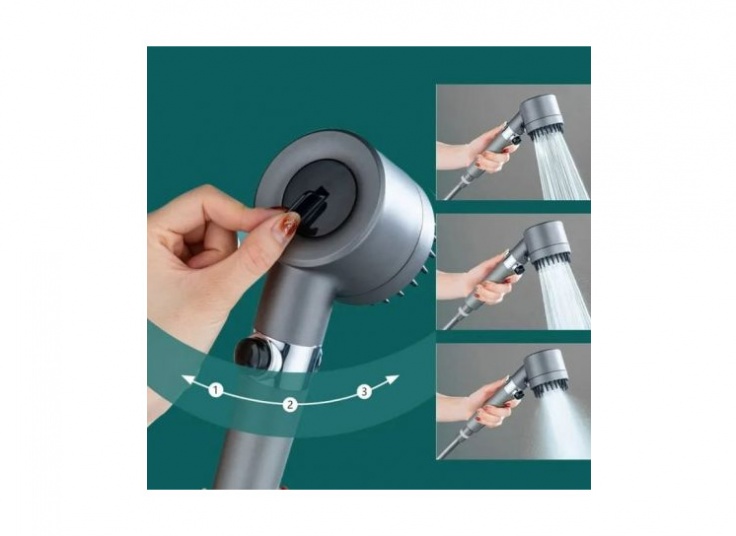 1
2
3