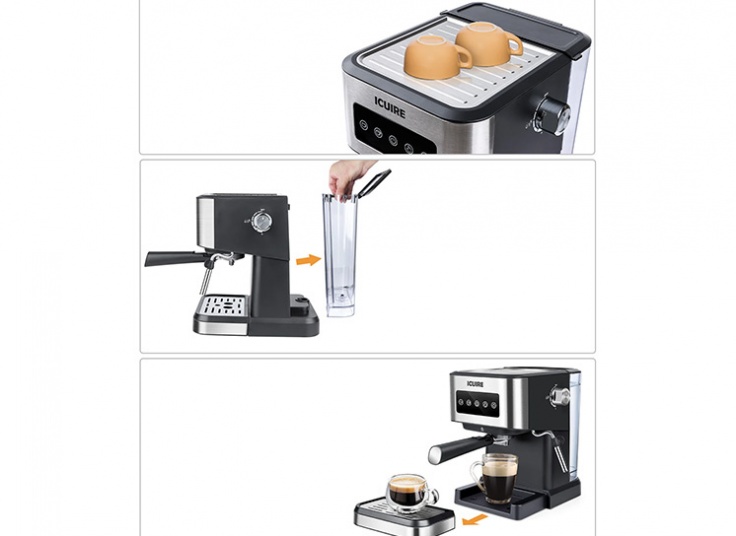 ICUIRE

ICUIRE