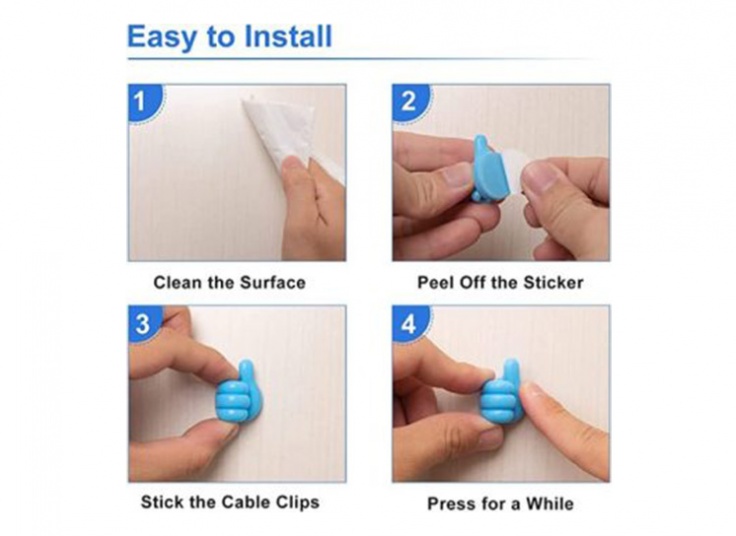 Easy to Install

1

Clean the Surface

2

Peel Off the Sticker

3

Stick the Cable Clips

4

Press for a While